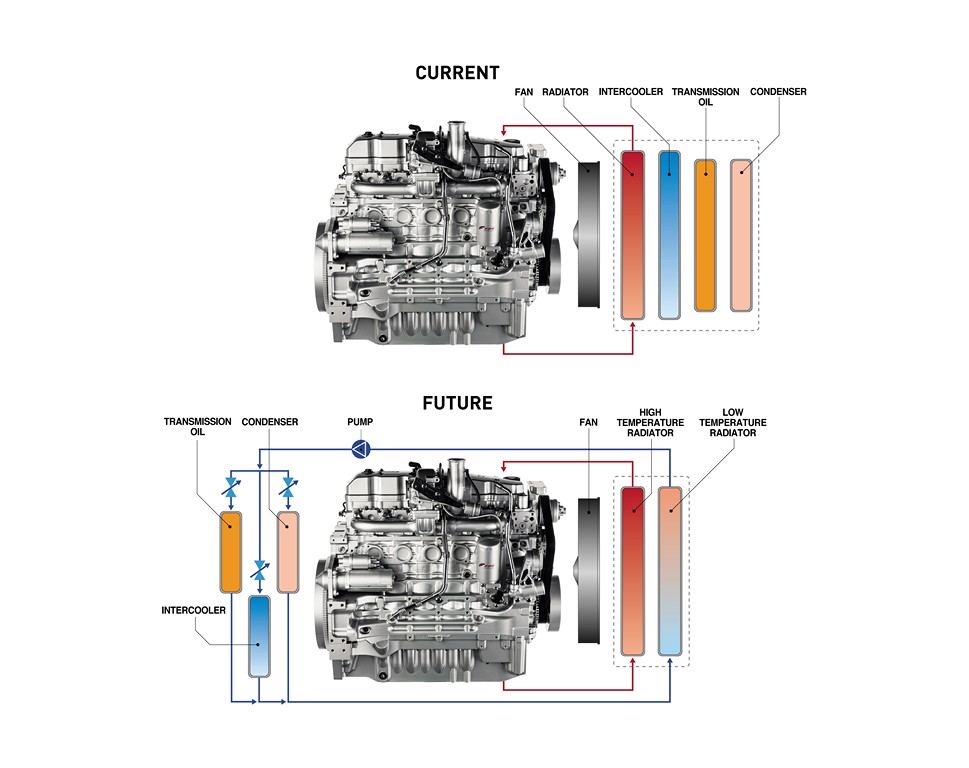 CURRENT

FAN
RADIATOR
INTERCOOLER
TRANSMISSION OIL
CONDENSER

FUTURE

TRANSMISSION OIL
CONDENSER
PUMP
FAN
HIGH TEMPERATURE RADIATOR
LOW TEMPERATURE RADIATOR
INTERCOOLER